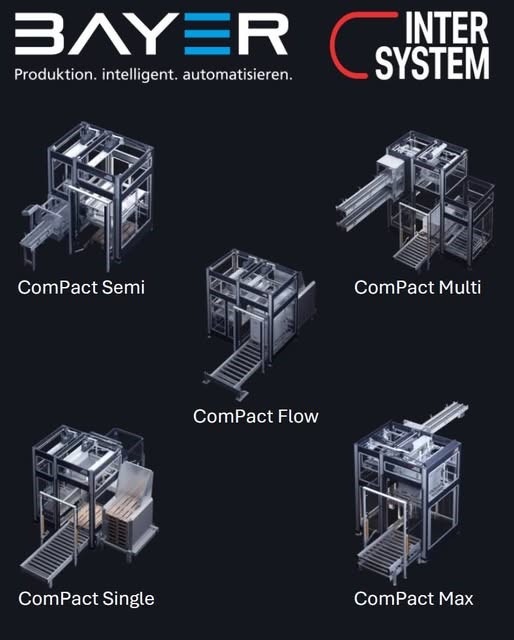 BAYER
Produktion. intelligent. automatisieren.

INTER SYSTEM

ComPact Semi

ComPact Multi

ComPact Flow

ComPact Single

ComPact Max