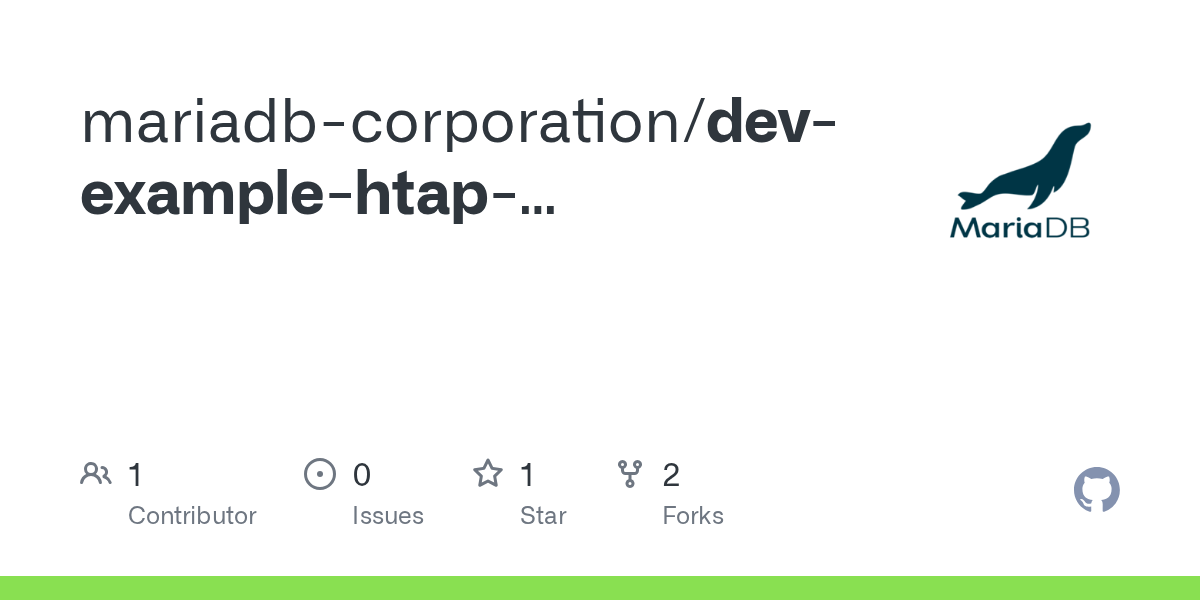 mariadb-corporation/dev-example-htap-...

MariaDB

1
Contributor

0
Issues

1
Star

2
Forks