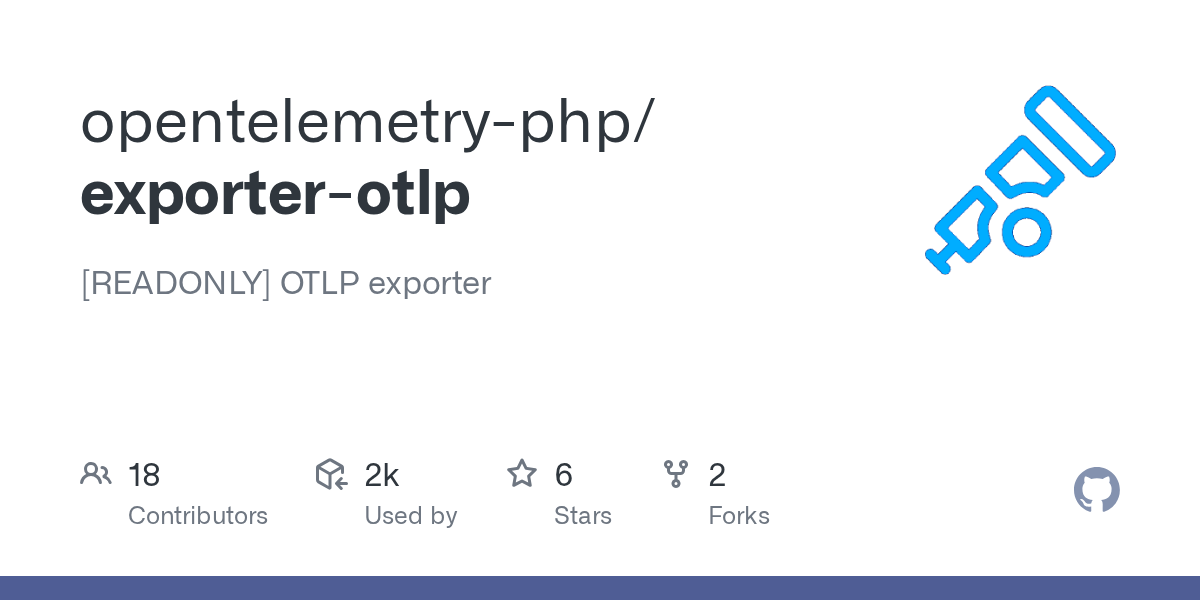 opentelemetry-php/
exporter-otlp

[READONLY] OTLP exporter

18
Contributors

2k
Used by

6
Stars

2
Forks