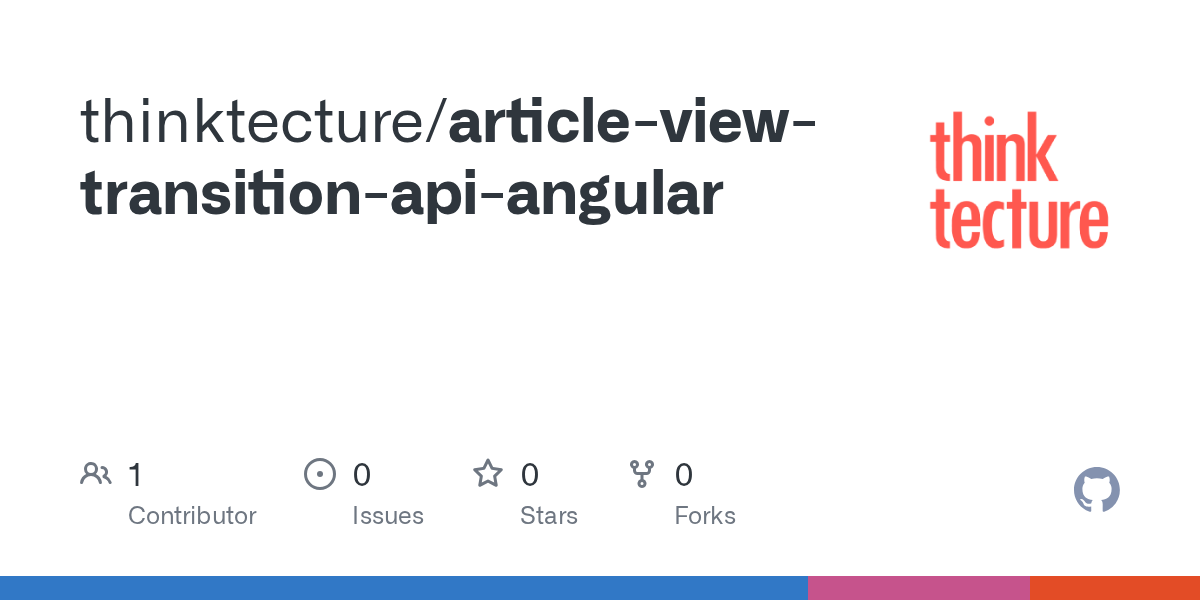 thinktecture/article-view-transition-api-angular

think
tecture

1
Contributor

0
Issues

0
Stars

0
Forks